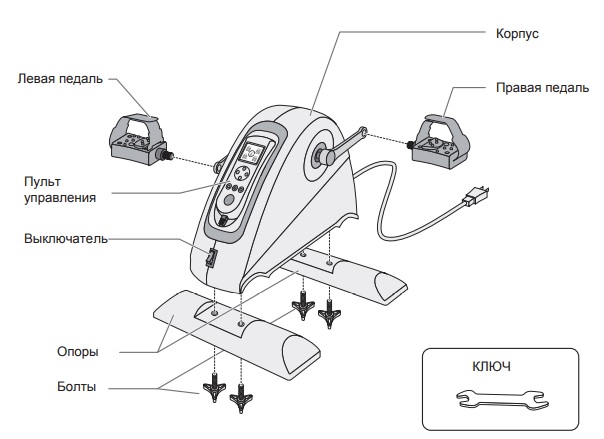 Корпус

Левая педаль

Правая педаль

Пульт управления

Выключатель

Опоры

Болты

КЛЮЧ